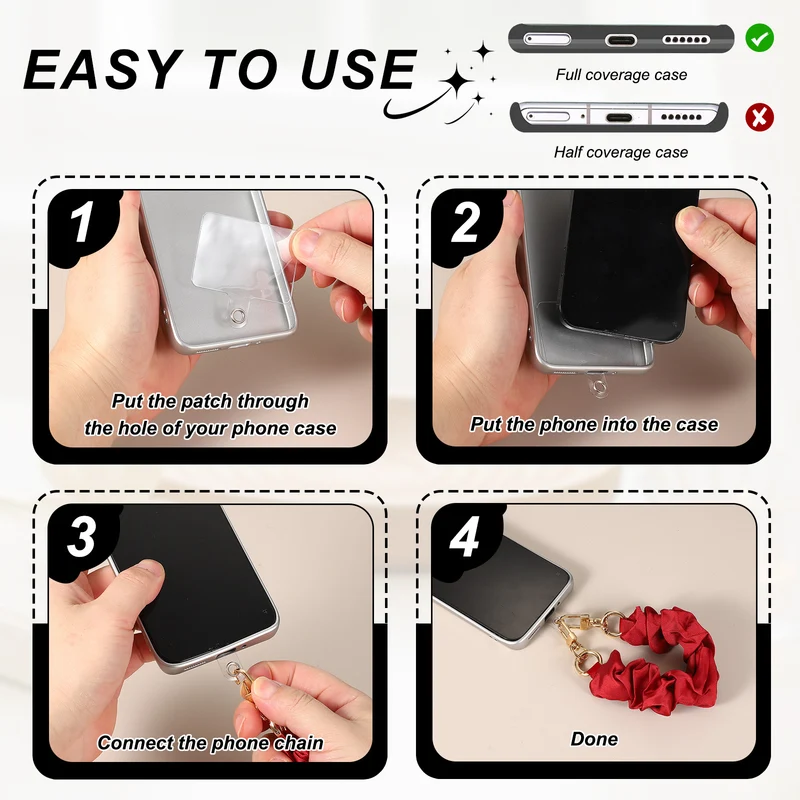 EASY TO USE

Full coverage case

Half coverage case

1

Put the patch through the hole of your phone case

2

Put the phone into the case

3

Connect the phone chain

4

Done