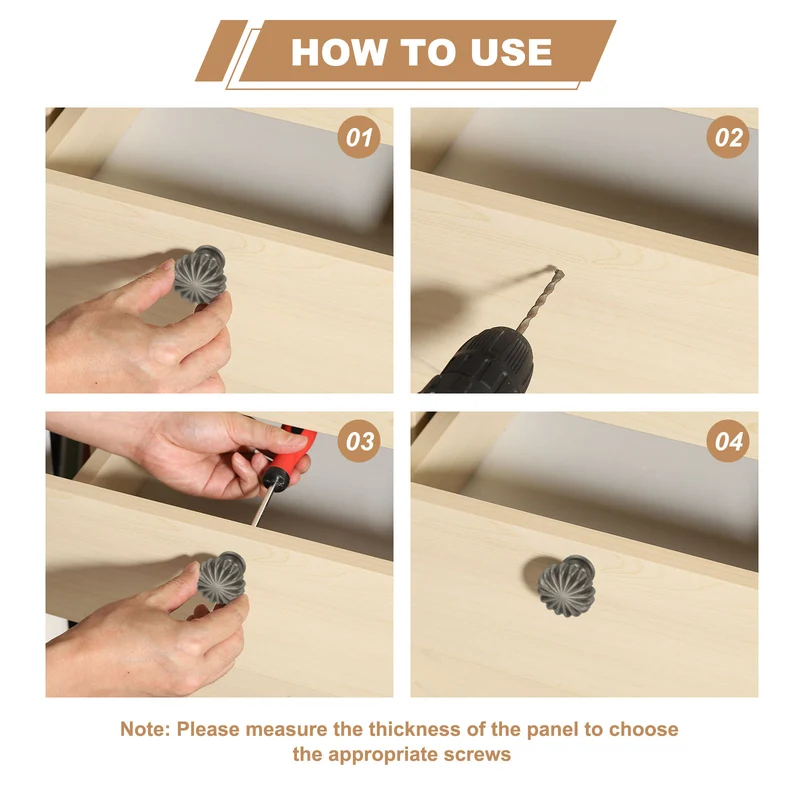 HOW TO USE

01

02

03

04

Note: Please measure the thickness of the panel to choose the appropriate screws