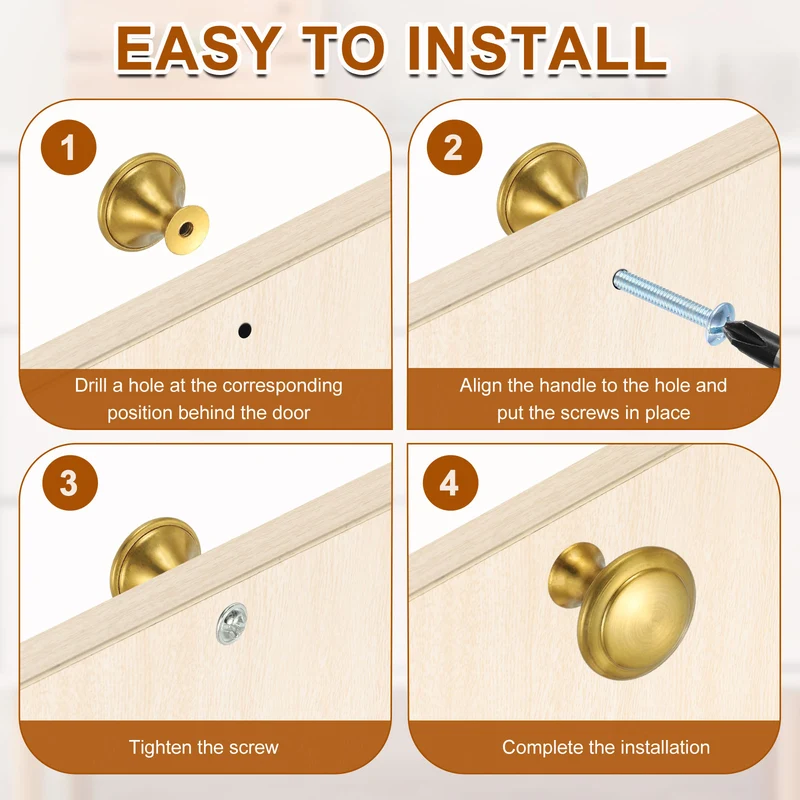 EASY TO INSTALL

1

Drill a hole at the corresponding position behind the door

2

Align the handle to the hole and put the screws in place

3

Tighten the screw

4

Complete the installation