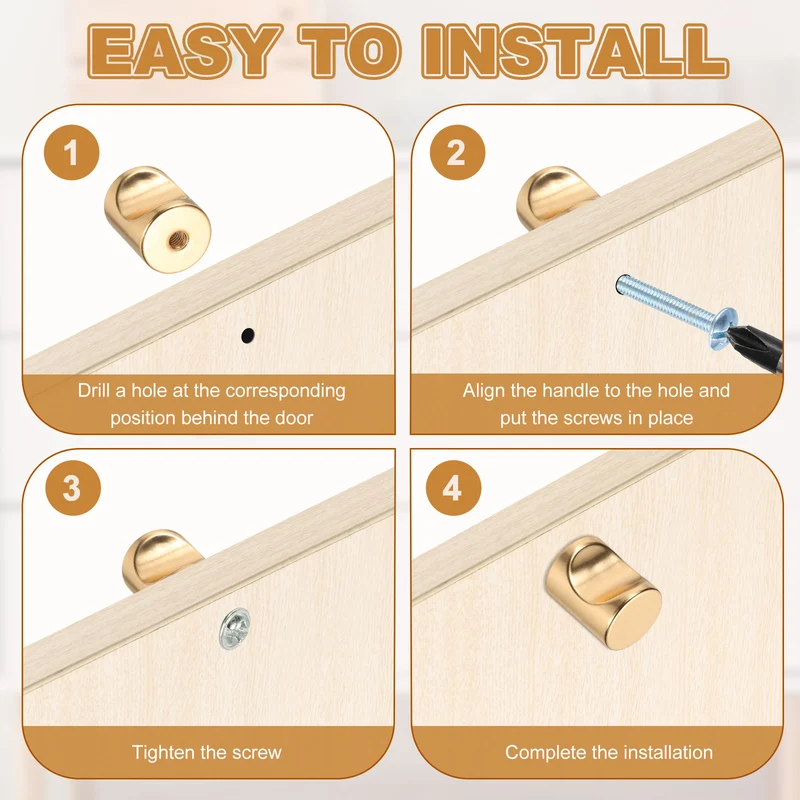 EASY TO INSTALL

1

Drill a hole at the corresponding position behind the door

2

Align the handle to the hole and put the screws in place

3

Tighten the screw

4

Complete the installation