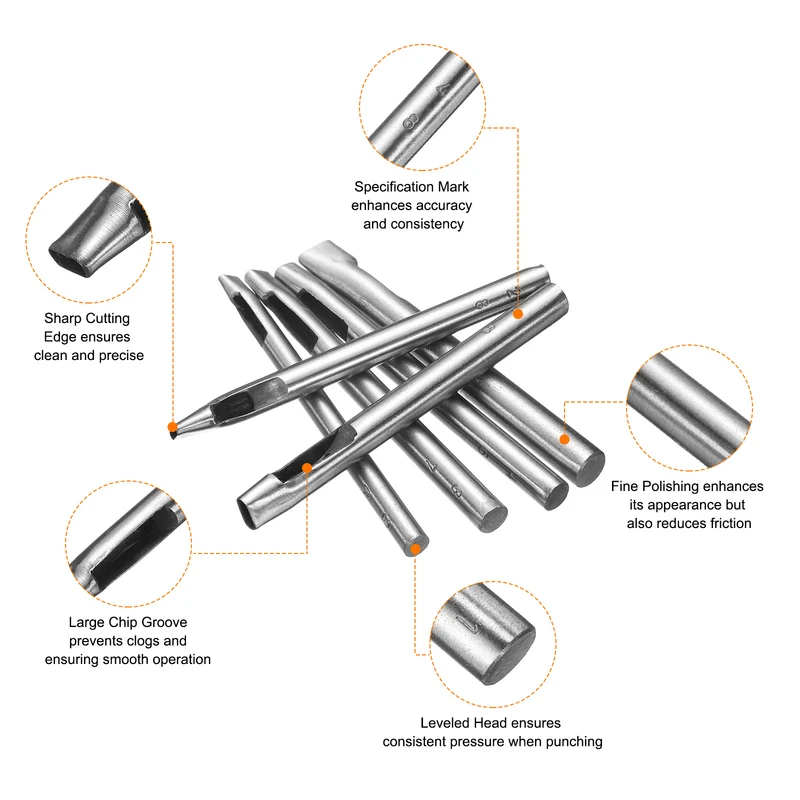 Specification Mark enhances accuracy and consistency

Sharp Cutting Edge ensures clean and precise

Fine Polishing enhances its appearance but also reduces friction

Large Chip Groove prevents clogs and ensuring smooth operation

Leveled Head ensures consistent pressure when punching