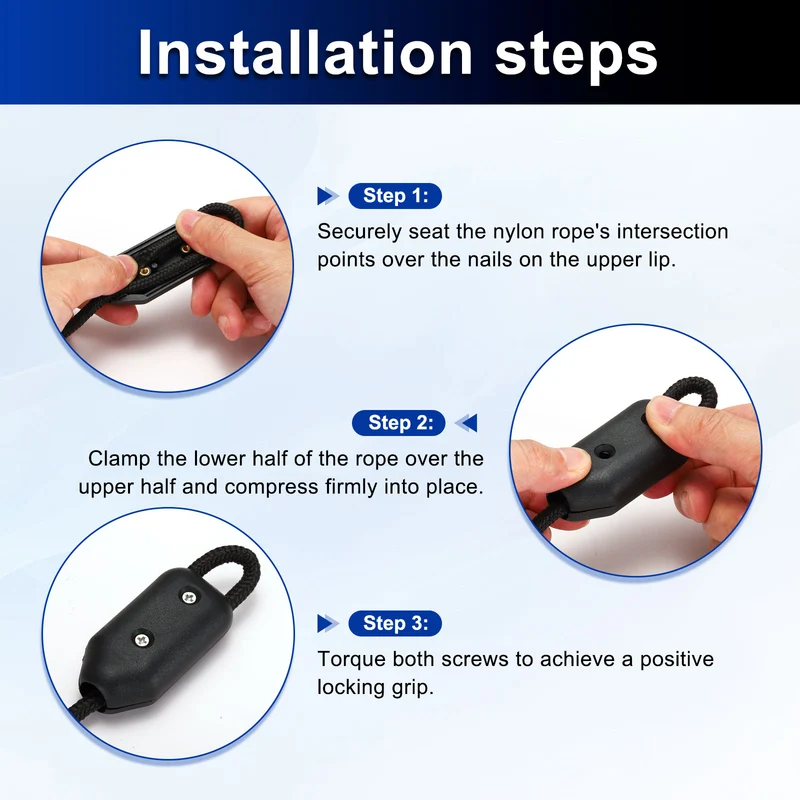 Installation steps

Step 1:

Securely seat the nylon rope's intersection points over the nails on the upper lip.

Step 2:

Clamp the lower half of the rope over the upper half and compress firmly into place.

Step 3:

Torque both screws to achieve a positive locking grip.