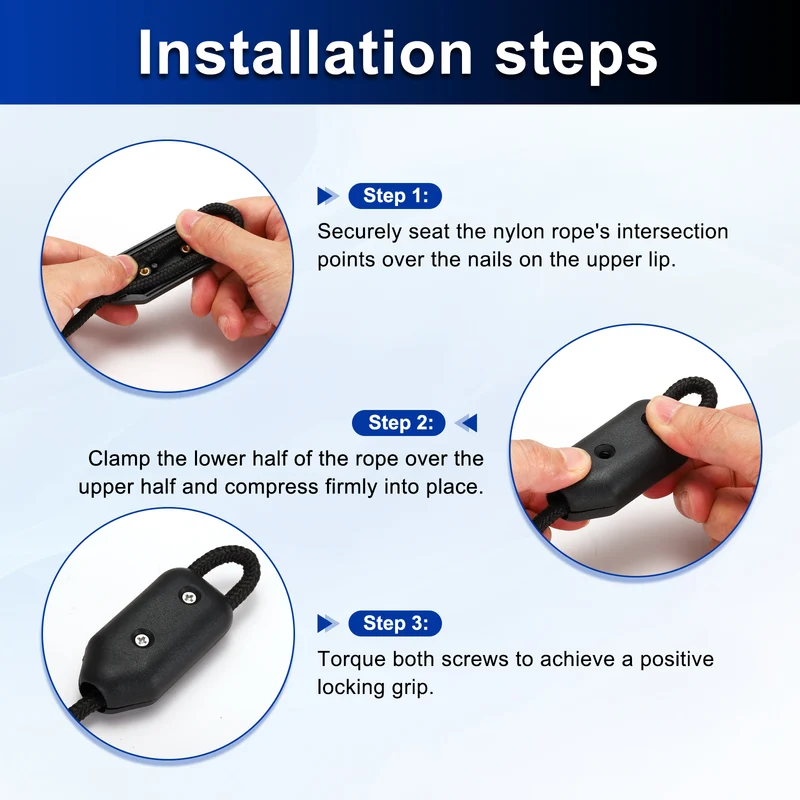 Installation steps

Step 1:

Securely seat the nylon rope's intersection points over the nails on the upper lip.

Step 2:

Clamp the lower half of the rope over the upper half and compress firmly into place.

Step 3:

Torque both screws to achieve a positive locking grip.