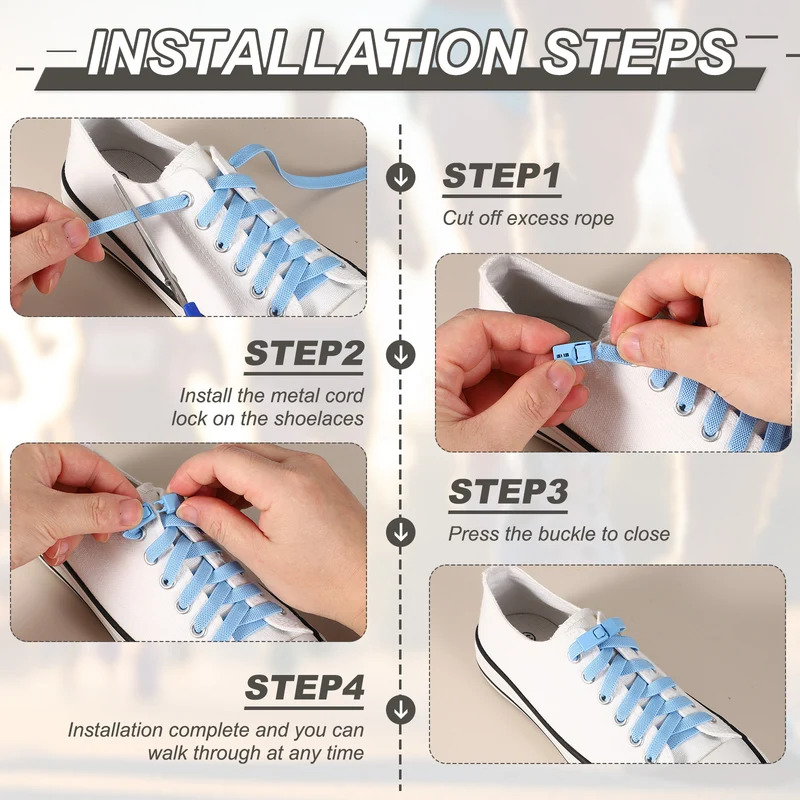 INSTALLATION STEPS

STEP1

Cut off excess rope

STEP2

Install the metal cord lock on the shoelaces

STEP3

Press the buckle to close

STEP4

Installation complete and you can walk through at any time