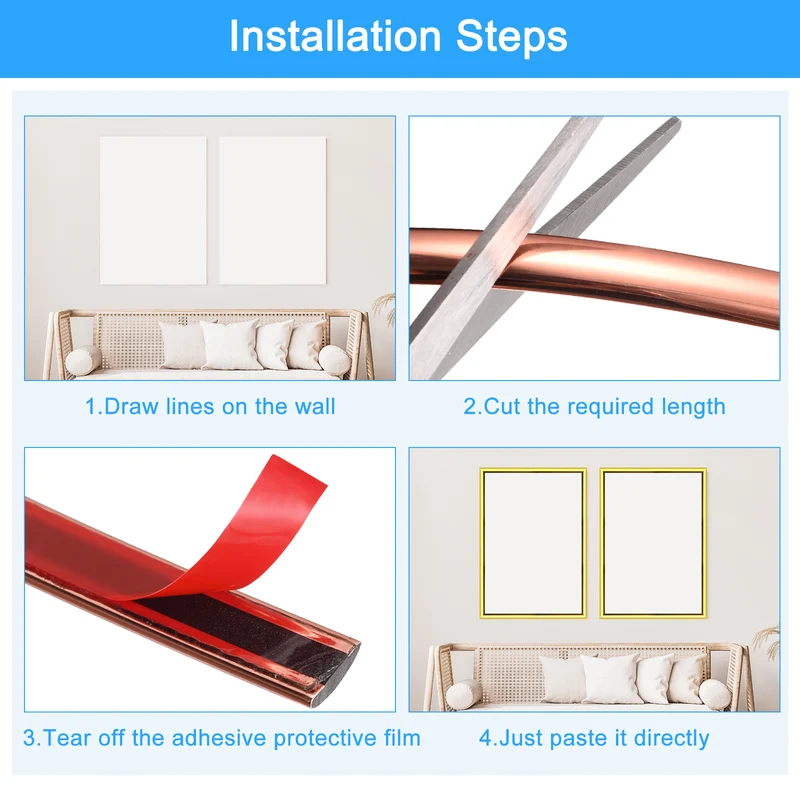 Installation Steps

1.Draw lines on the wall

2.Cut the required length

3.Tear off the adhesive protective film

4.Just paste it directly