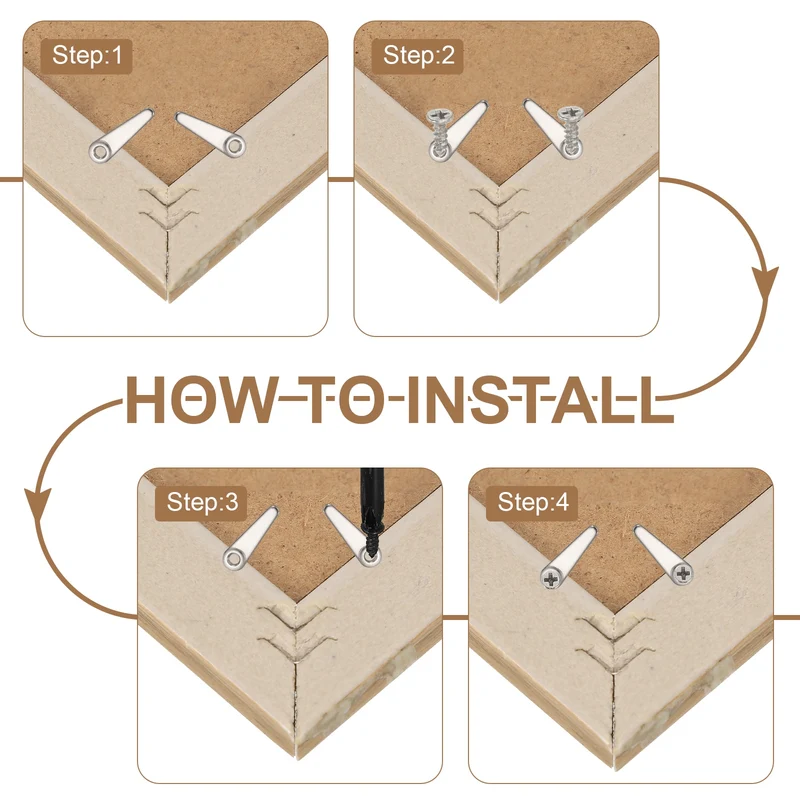 Step:1

Step:2

HOW-TO-INSTALL

Step:3

Step:4