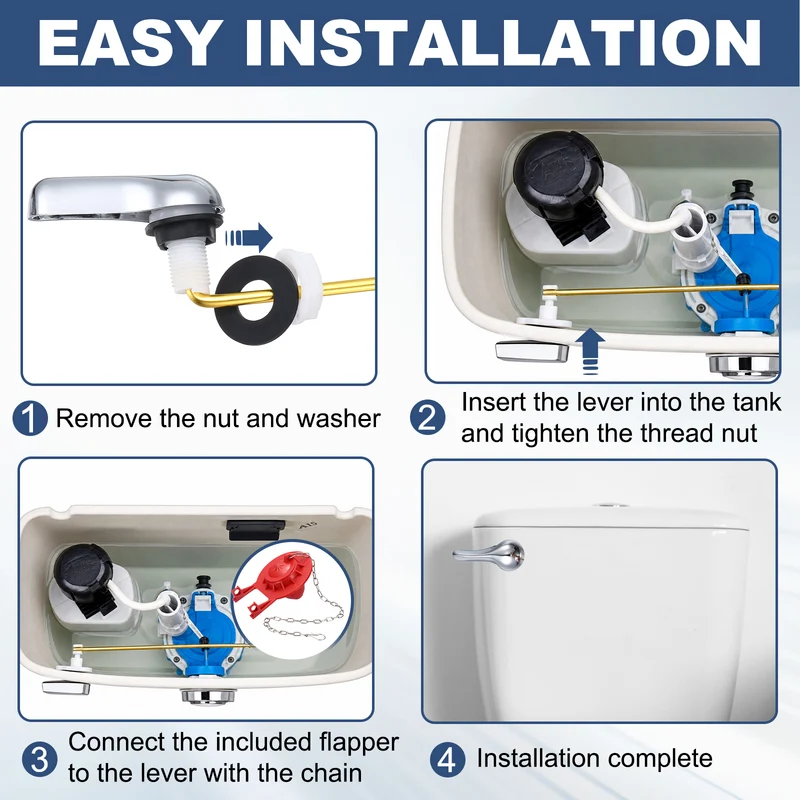 EASY INSTALLATION

1 Remove the nut and washer

2 Insert the lever into the tank and tighten the thread nut

3 Connect the included flapper to the lever with the chain

4 Installation complete