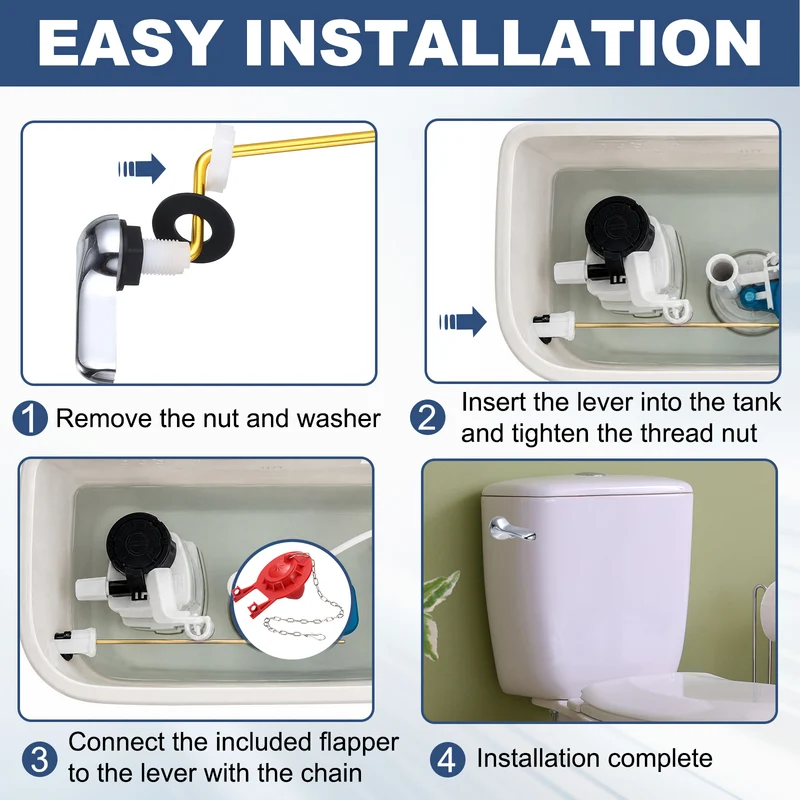 EASY INSTALLATION

1 Remove the nut and washer

2 Insert the lever into the tank and tighten the thread nut

3 Connect the included flapper to the lever with the chain

4 Installation complete