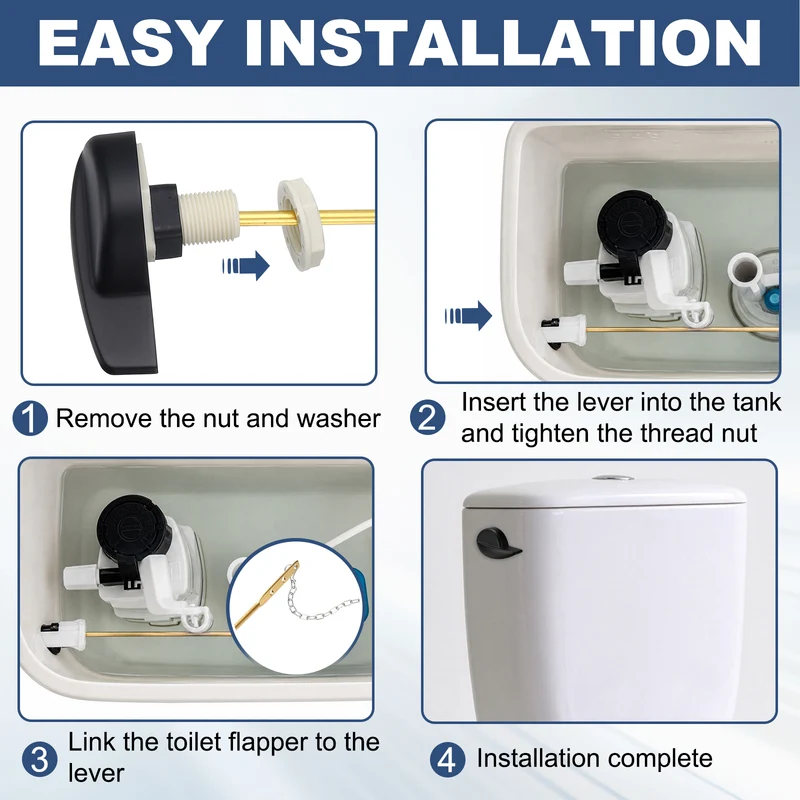 EASY INSTALLATION

1 Remove the nut and washer

2 Insert the lever into the tank and tighten the thread nut

3 Link the toilet flapper to the lever

4 Installation complete