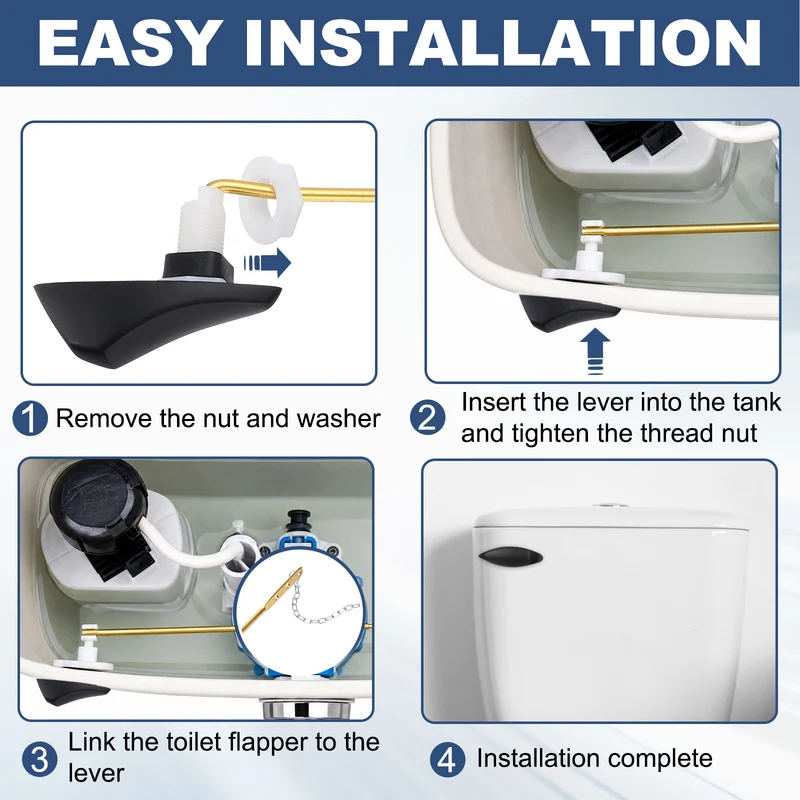 EASY INSTALLATION

1 Remove the nut and washer

2 Insert the lever into the tank and tighten the thread nut

3 Link the toilet flapper to the lever

4 Installation complete